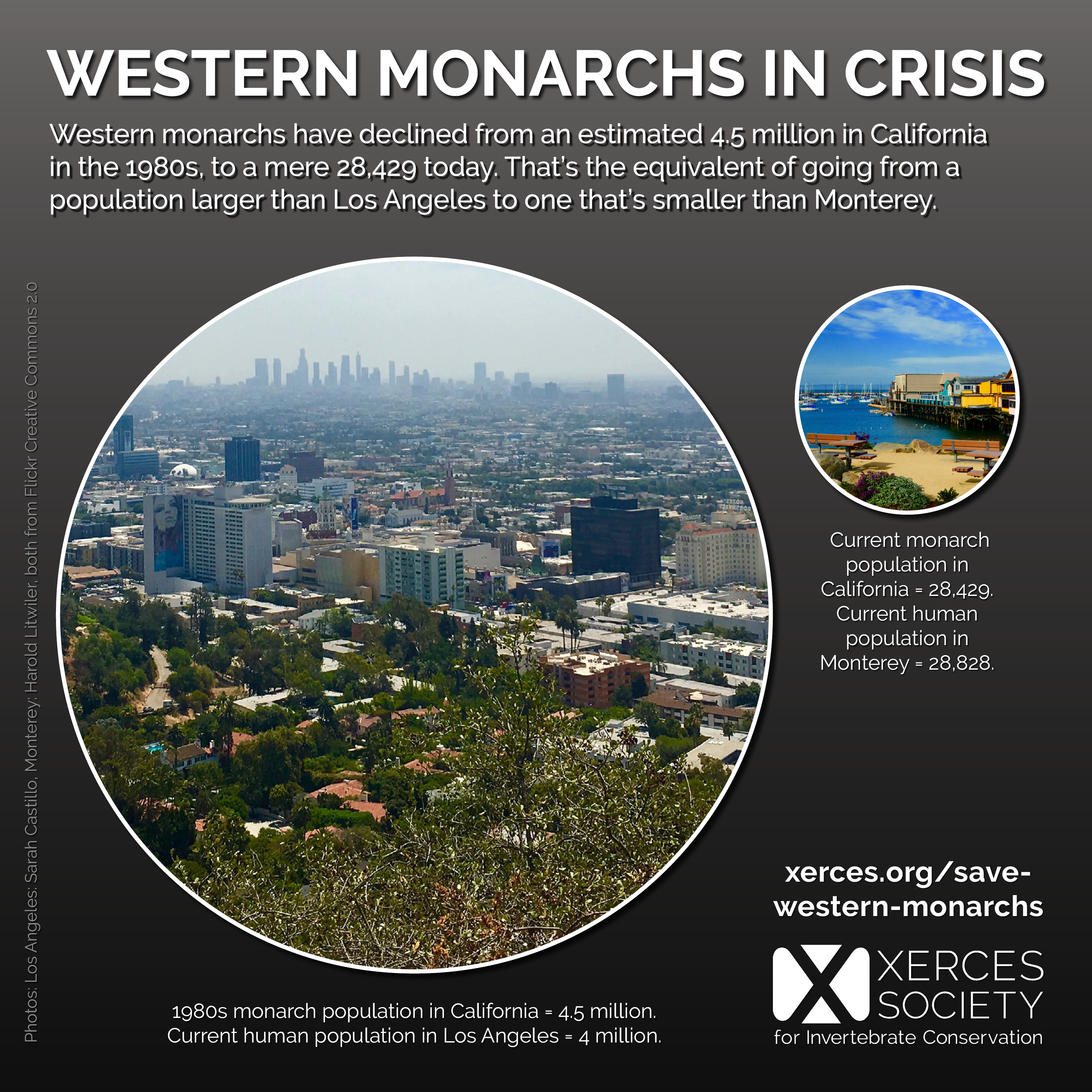 WESTERN MONARCHS IN CRISIS

Western monarchs have declined from an estimated 4.5 million in California in the 1980s, to a mere 28,429 today. That's the equivalent of going from a population larger than Los Angeles to one that's smaller than Monterey.

Photos: Los Angeles: Sarah Castillo, Monterey: Harold Litwiler, both from Flickr Creative Commons 2.0

Current monarch population in California = 28,429. Current human population in Monterey = 28,828.

1980s monarch population in California = 4.5 million. Current human population in Los Angeles = 4 million.

xerces.org/save-western-monarchs

XERCES SOCIETY
for Invertebrate Conservation